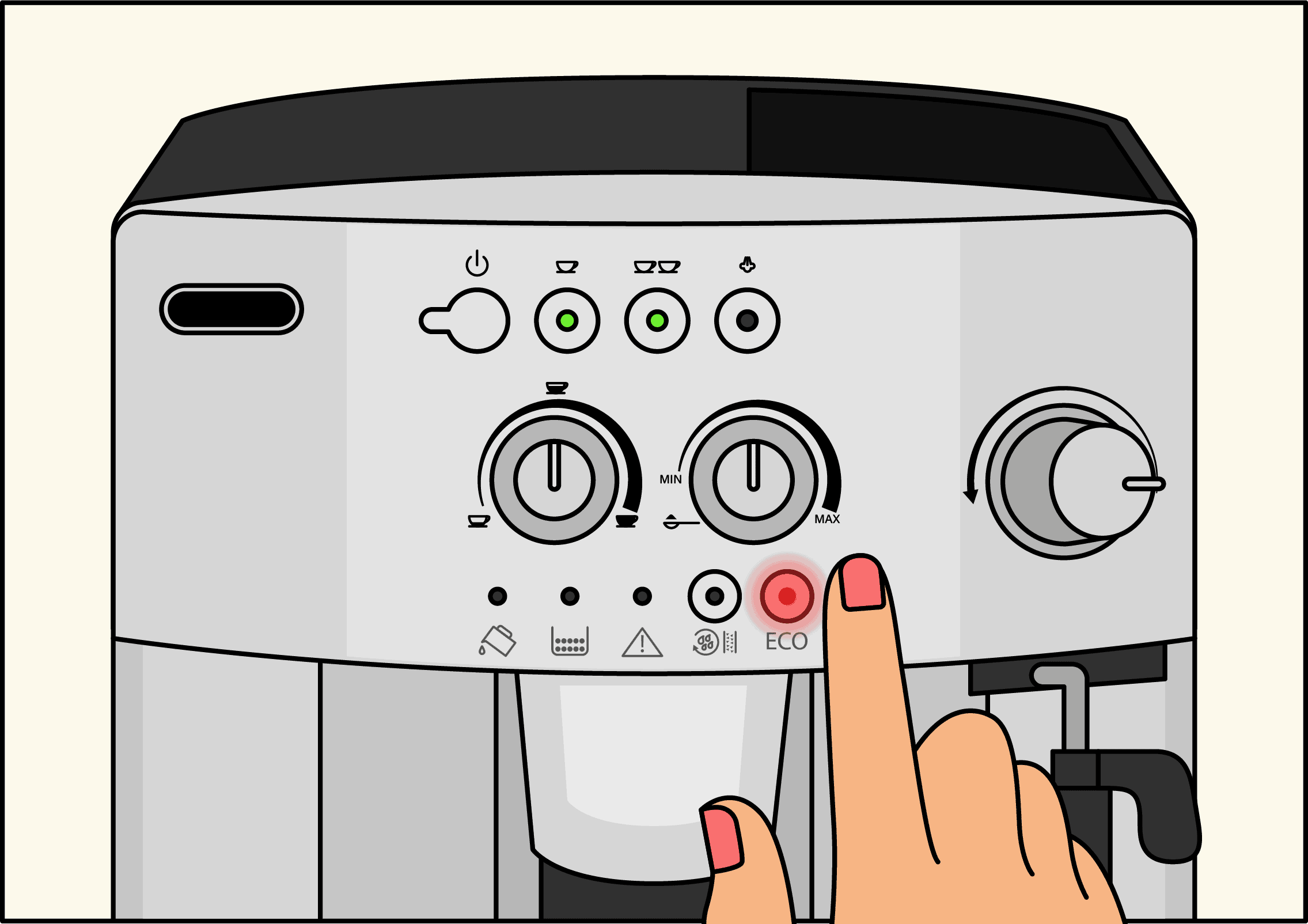 MIN

MAX

ECO