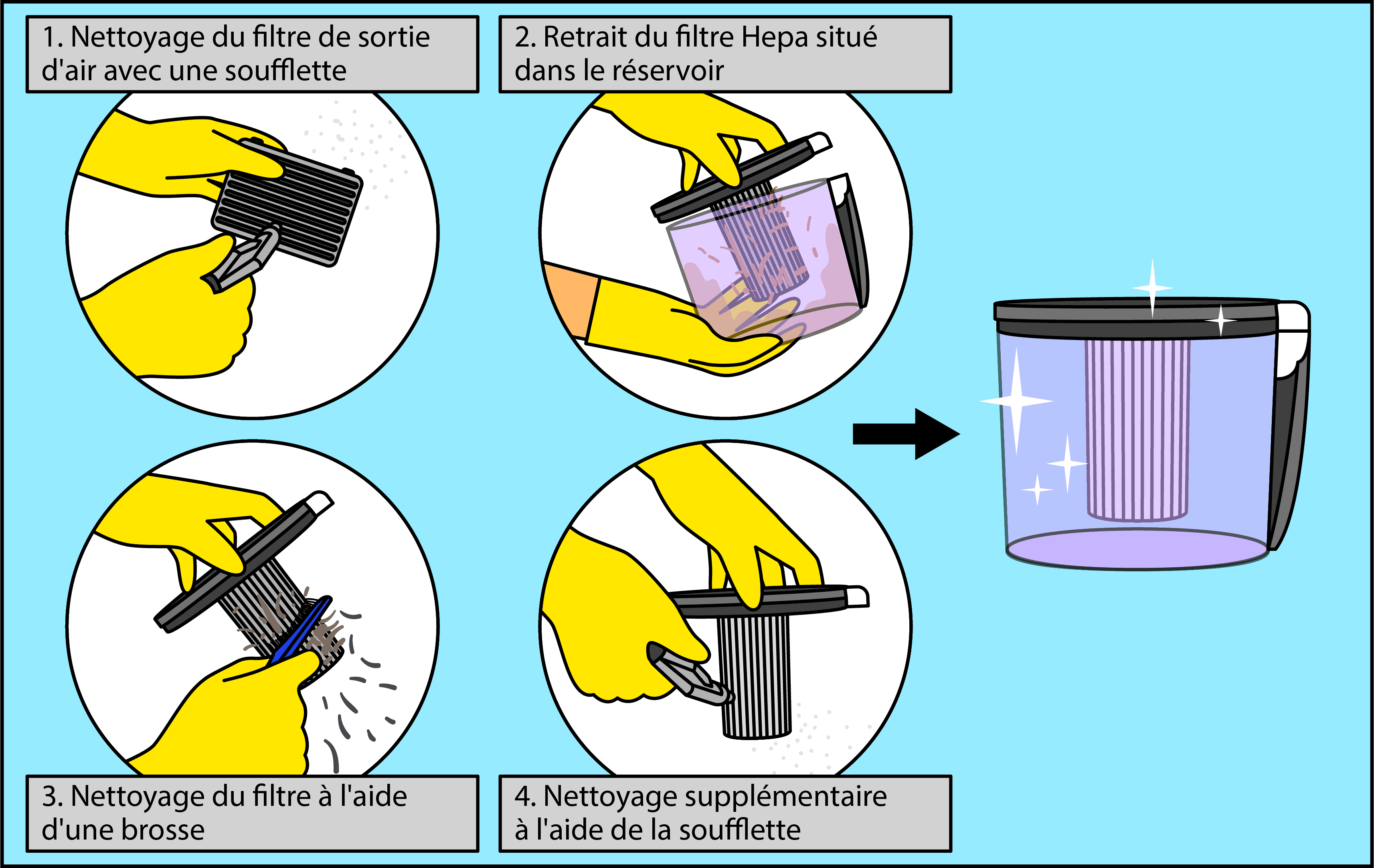 1. Nettoyage du filtre de sortie d'air avec une soufflette

2. Retrait du filtre Hepa situé dans le réservoir

3. Nettoyage du filtre à l'aide d'une brosse

4. Nettoyage supplémentaire à l'aide de la soufflette